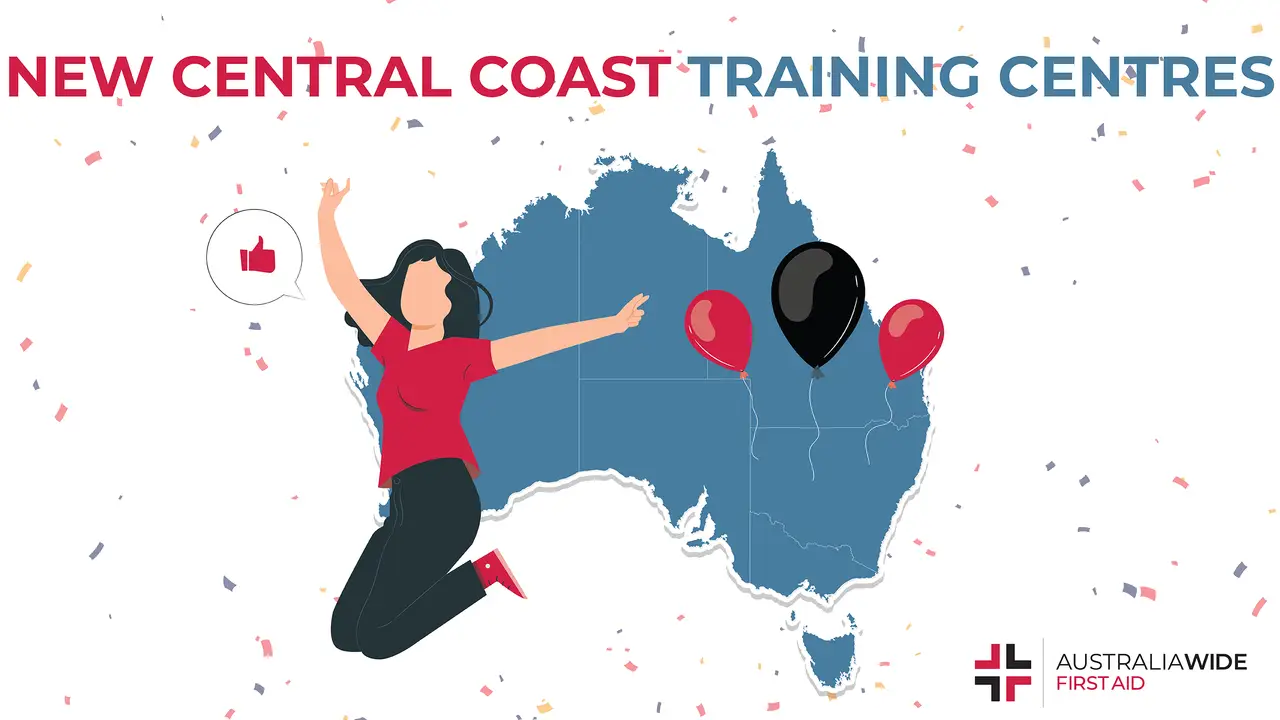 NEW CENTRAL COAST TRAINING CENTRES

AUSTRALIAWIDE
FIRST AID